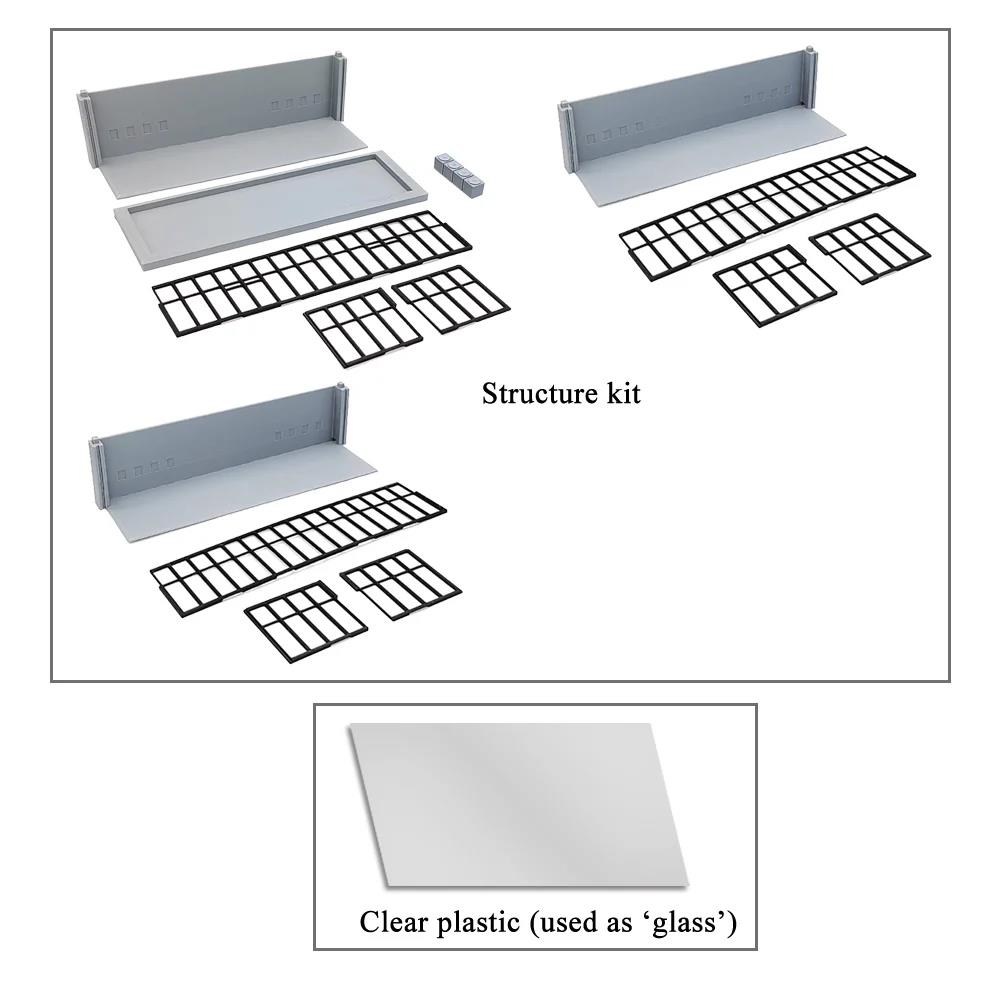 Structure kit

Clear plastic (used as ‘glass’)